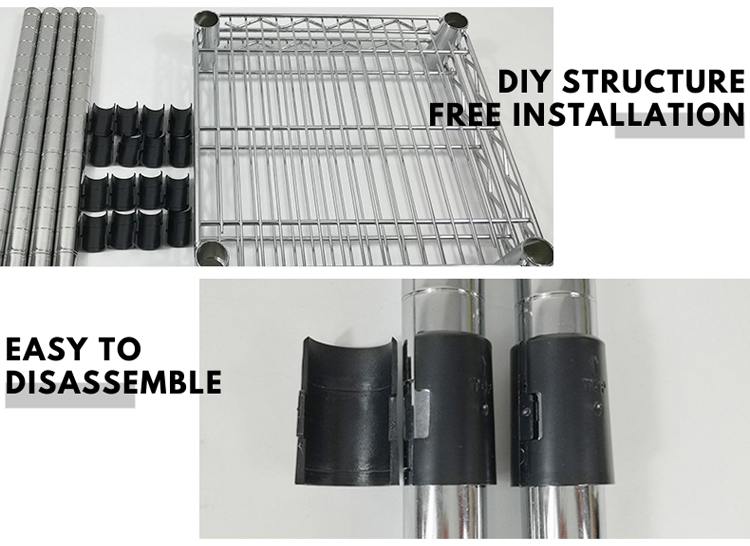 DIY STRUCTURE
FREE INSTALLATION

EASY TO
DISASSEMBLE